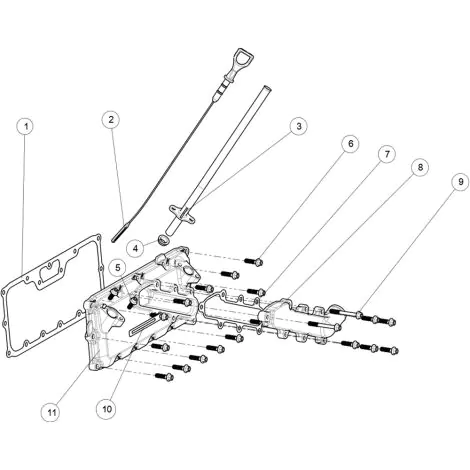 1
2
3
6
7
8
9
4
5
11
10